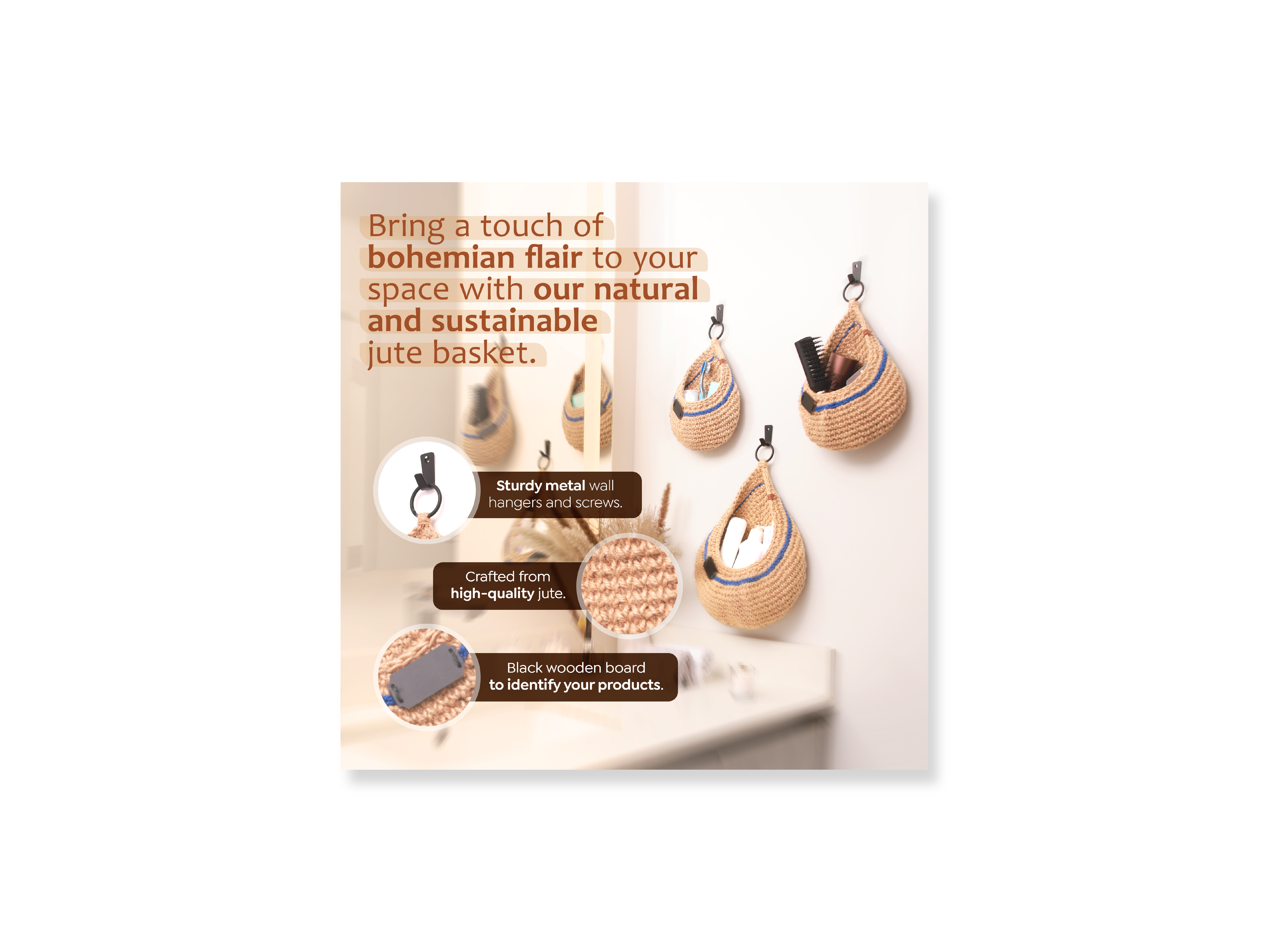 Bring a touch of bohemian flair to your space with our natural and sustainable jute basket.

Sturdy metal wall hangers and screws.

Crafted from high-quality jute.

Black wooden board to identify your products.